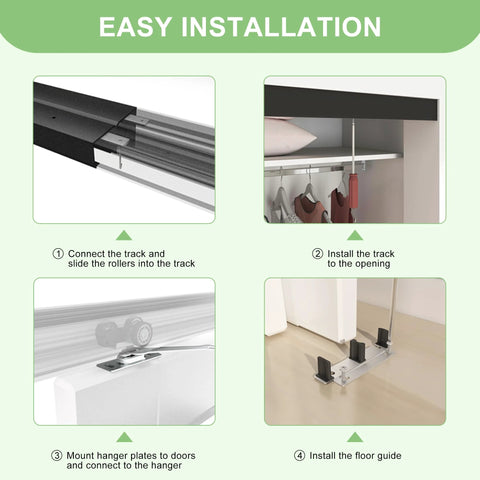 EASY INSTALLATION

① Connect the track and slide the rollers into the track

② Install the track to the opening

③ Mount hanger plates to doors and connect to the hanger

④ Install the floor guide