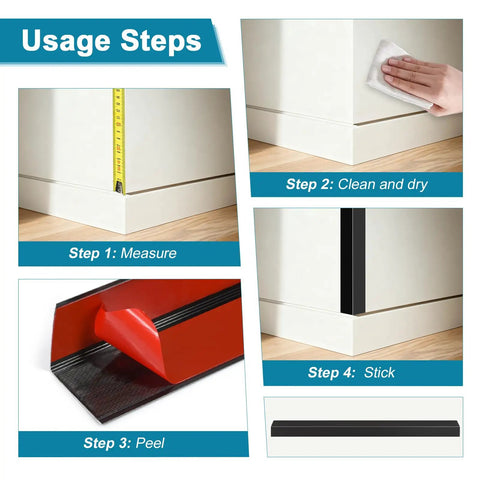 Usage Steps

Step 1: Measure

Step 2: Clean and dry

Step 3: Peel

Step 4: Stick