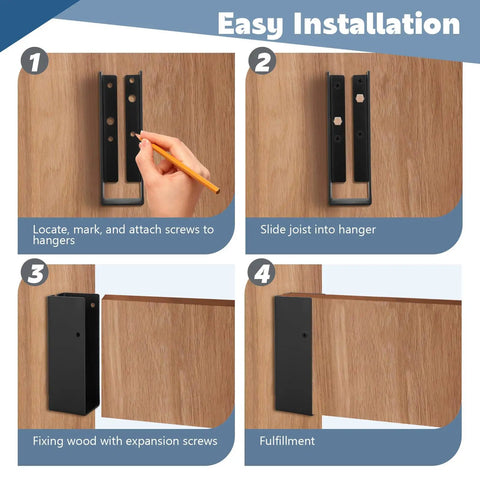 Easy Installation

1

Locate, mark, and attach screws to hangers

2

Slide joist into hanger

3

Fixing wood with expansion screws

4

Fulfillment