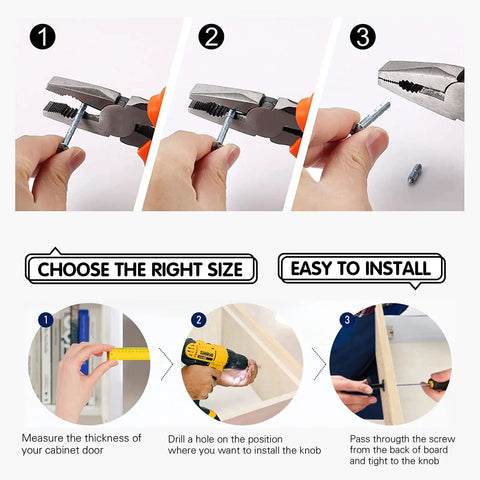 1

2

3

CHOOSE THE RIGHT SIZE

EASY TO INSTALL

1

2

3

Measure the thickness of your cabinet door

Drill a hole on the position where you want to install the knob

Pass through the screw from the back of board and tight to the knob