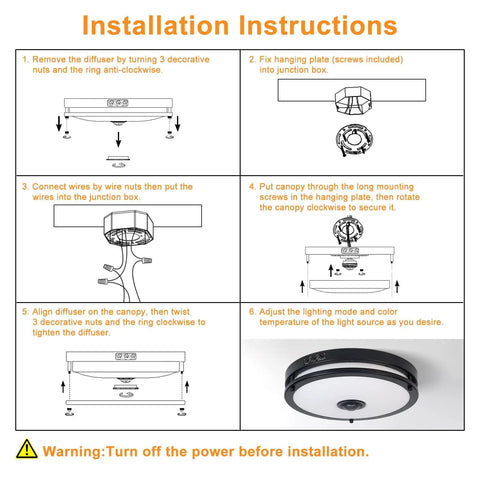 Installation Instructions

1. Remove the diffuser by turning 3 decorative nuts and the ring anti-clockwise.

2. Fix hanging plate (screws included) into junction box.

3. Connect wires by wire nuts then put the wires into the junction box.

4. Put canopy through the long mounting screws in the hanging plate, then rotate the canopy clockwise to secure it.

5. Align diffuser on the canopy, then twist 3 decorative nuts and the ring clockwise to tighten the diffuser.

6. Adjust the lighting mode and color temperature of the light source as you desire.

Warning:Turn off the power before installation.