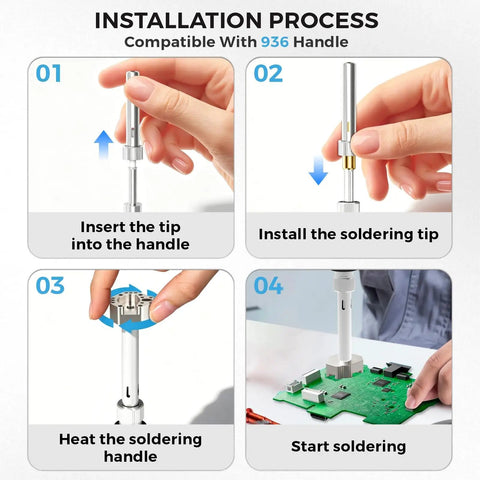 INSTALLATION PROCESS
Compatible With 936 Handle

01
Insert the tip into the handle

02
Install the soldering tip

03
Heat the soldering handle

04
Start soldering