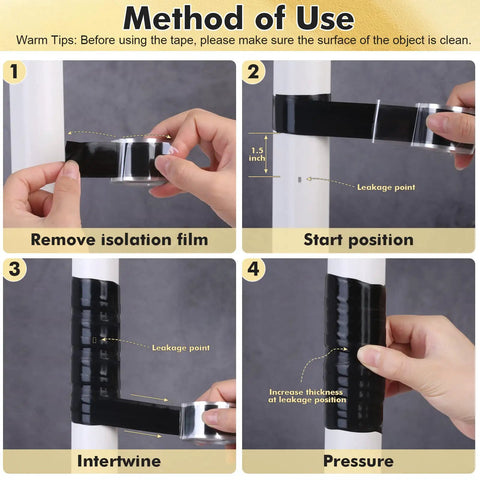 Method of Use

Warm Tips: Before using the tape, please make sure the surface of the object is clean.

1

Remove isolation film

2

1.5 inch

Leakage point

Start position

3

Leakage point

Intertwine

4

Increase thickness at leakage position

Pressure