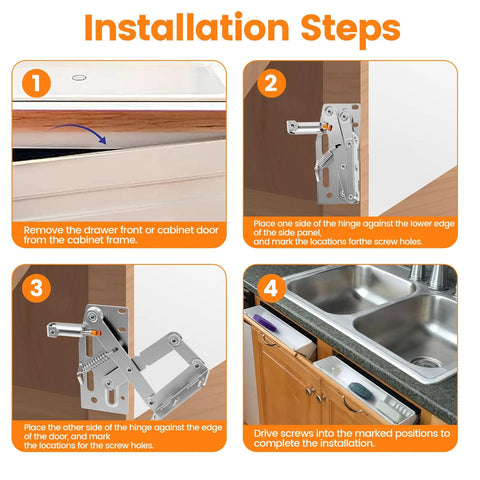 Installation Steps

1

Remove the drawer front or cabinet door from the cabinet frame.

2

Place one side of the hinge against the lower edge of the side panel,
and mark the locations forthe screw holes.

3

Place the other side of the hinge against the edge of the door, and mark
the locations for the screw holes.

4

Drive screws into the marked positions to complete the installation.