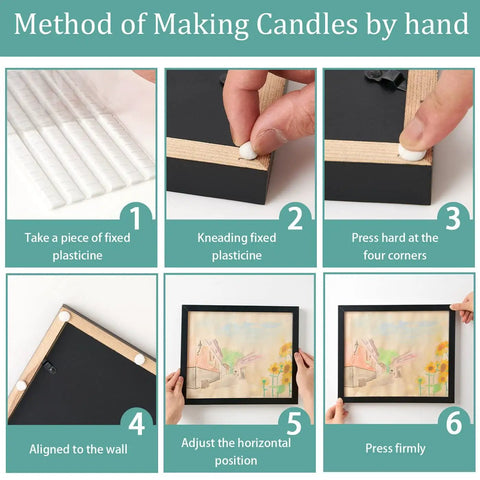 Method of Making Candles by hand

1
Take a piece of fixed plasticine

2
Kneading fixed plasticine

3
Press hard at the four corners

4
Aligned to the wall

5
Adjust the horizontal position

6
Press firmly