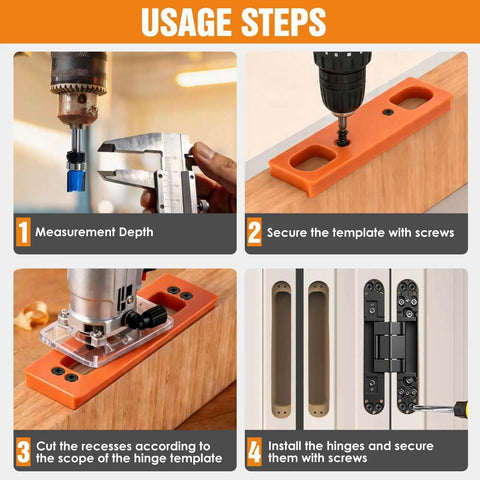 USAGE STEPS

1 Measurement Depth

2 Secure the template with screws

3 Cut the recesses according to the scope of the hinge template

4 Install the hinges and secure them with screws