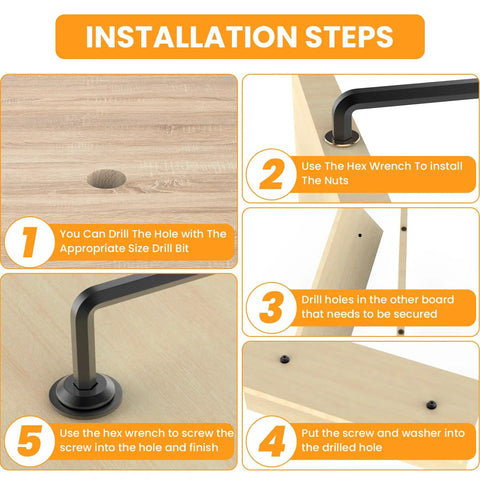 INSTALLATION STEPS

1 You Can Drill The Hole with The Appropriate Size Drill Bit

2 Use The Hex Wrench To install The Nuts

3 Drill holes in the other board that needs to be secured

4 Put the screw and washer into the drilled hole

5 Use the hex wrench to screw the screw into the hole and finish