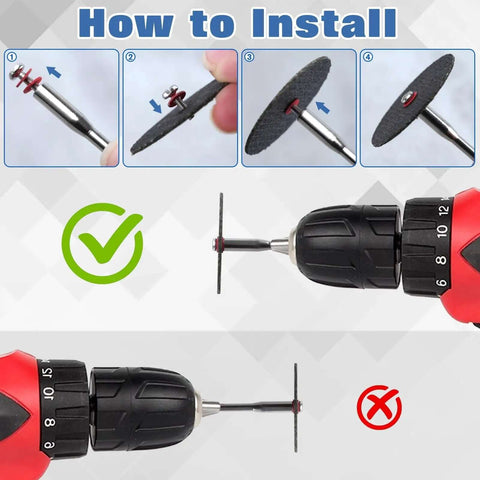 How to Install

①

②

③

④

12
10
8
6

12
10
8
6