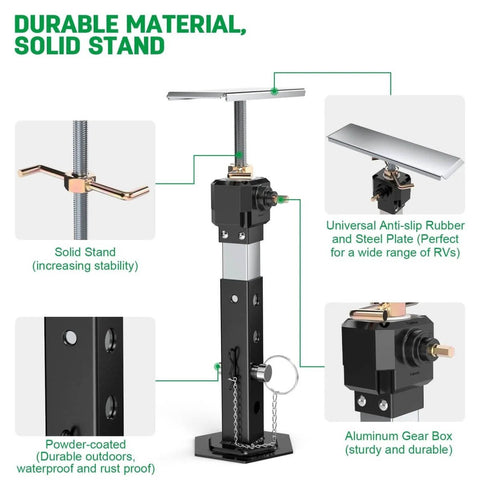 DURABLE MATERIAL, SOLID STAND

Solid Stand
(increasing stability)

Universal Anti-slip Rubber and Steel Plate (Perfect for a wide range of RVs)

Powder-coated
(Durable outdoors, waterproof and rust proof)

Aluminum Gear Box
(sturdy and durable)