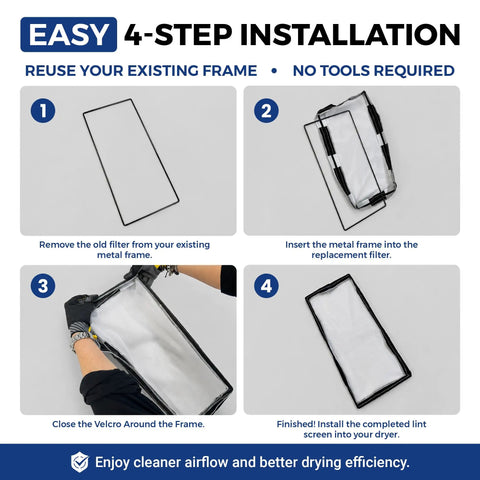 EASY 4-STEP INSTALLATION

REUSE YOUR EXISTING FRAME • NO TOOLS REQUIRED

1

Remove the old filter from your existing metal frame.

2

Insert the metal frame into the replacement filter.

3

Close the Velcro Around the Frame.

4

Finished! Install the completed lint screen into your dryer.

Enjoy cleaner airflow and better drying efficiency.