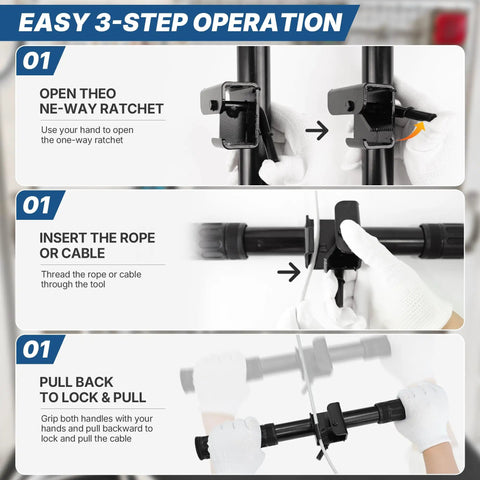 EASY 3-STEP OPERATION

01

OPEN THEO NE-WAY RATCHET

Use your hand to open the one-way ratchet

01

INSERT THE ROPE OR CABLE

Thread the rope or cable through the tool

01

PULL BACK TO LOCK & PULL

Grip both handles with your hands and pull backward to lock and pull the cable