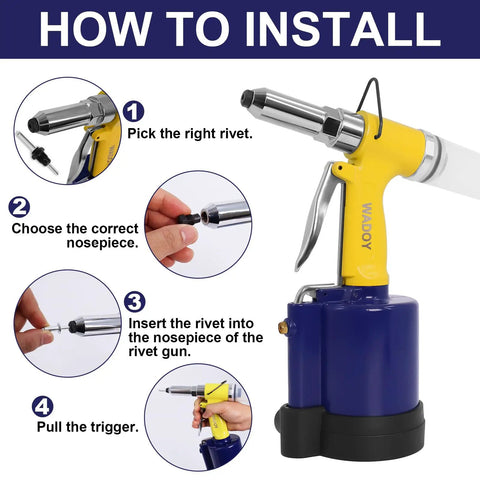 HOW TO INSTALL

1
Pick the right rivet.

2
Choose the correct nosepiece.

3
Insert the rivet into the nosepiece of the rivet gun.

4
Pull the trigger.

WADOY