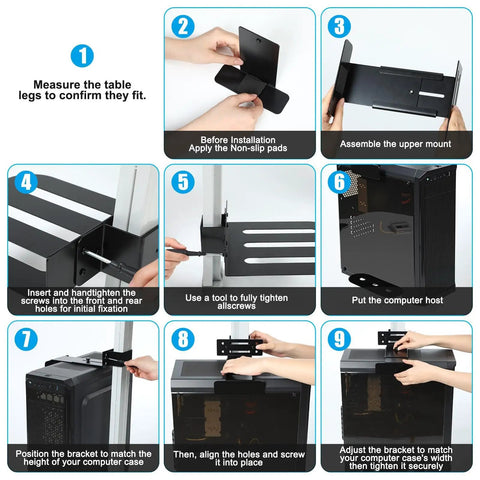 1

Measure the table legs to confirm they fit.

2

Before Installation
Apply the Non-slip pads

3

Assemble the upper mount

4

Insert and handtighten the screws into the front and rear holes for initial fixation

5

Use a tool to fully tighten allscrews

6

Put the computer host

7

Position the bracket to match the height of your computer case

8

Then, align the holes and screw it into place

9

Adjust the bracket to match your computer case's width then tighten it securely