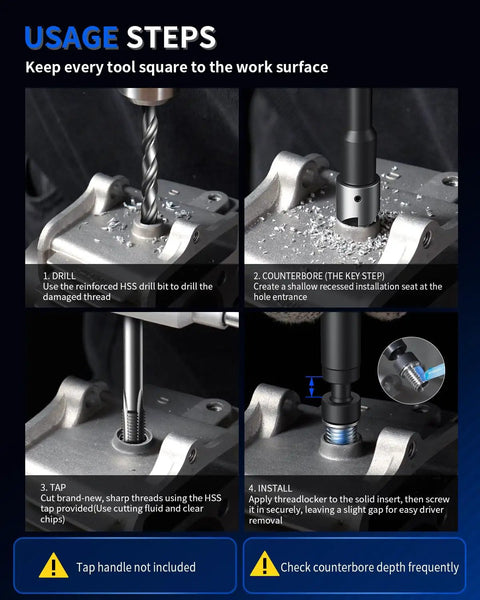 USAGE STEPS

Keep every tool square to the work surface

1. DRILL
Use the reinforced HSS drill bit to drill the damaged thread

2. COUNTERBORE (THE KEY STEP)
Create a shallow recessed installation seat at the hole entrance

3. TAP
Cut brand-new, sharp threads using the HSS tap provided(Use cutting fluid and clear chips)

4. INSTALL
Apply threadlocker to the solid insert, then screw it in securely, leaving a slight gap for easy driver removal

Tap handle not included

Check counterbore depth frequently