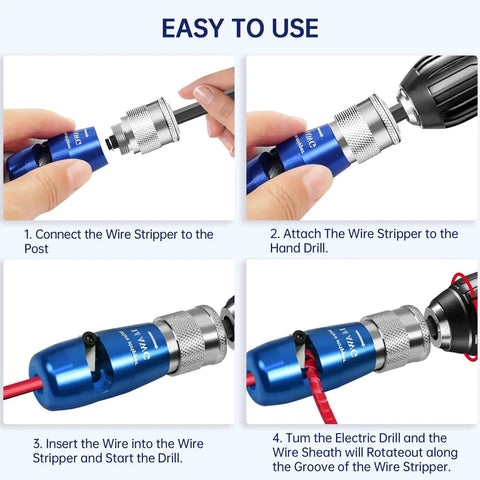 EASY TO USE

1. Connect the Wire Stripper to the Post

2. Attach The Wire Stripper to the Hand Drill.

3. Insert the Wire into the Wire Stripper and Start the Drill.

4. Tum the Electric Drill and the Wire Sheath will Rotateout along the Groove of the Wire Stripper.