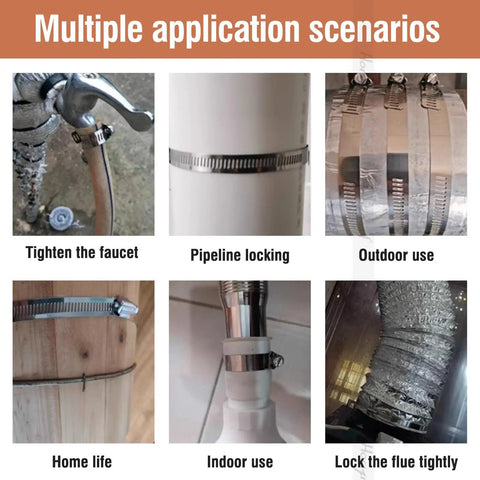 Multiple application scenarios

Tighten the faucet

Pipeline locking

Outdoor use

Home life

Indoor use

Lock the flue tightly