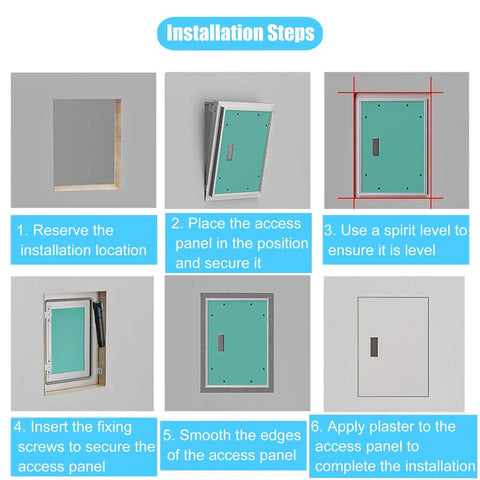 Installation Steps

1. Reserve the installation location

2. Place the access panel in the position and secure it

3. Use a spirit level to ensure it is level

4. Insert the fixing screws to secure the access panel

5. Smooth the edges of the access panel

6. Apply plaster to the access panel to complete the installation