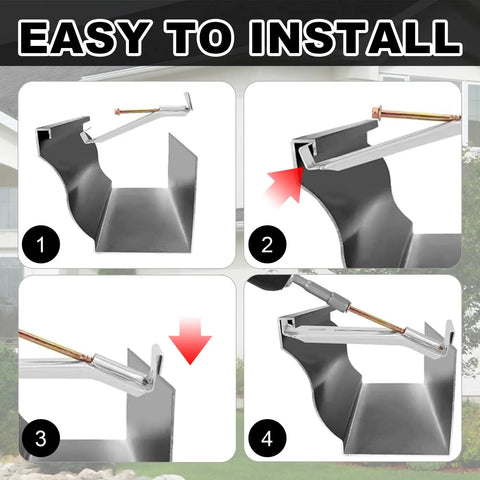 EASY TO INSTALL

1

2

3

4