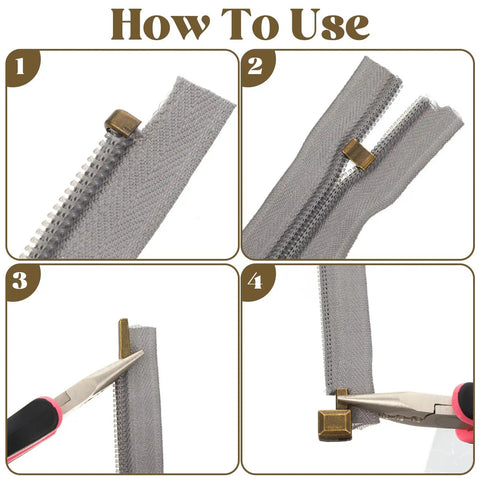 How To Use

1

2

3

4