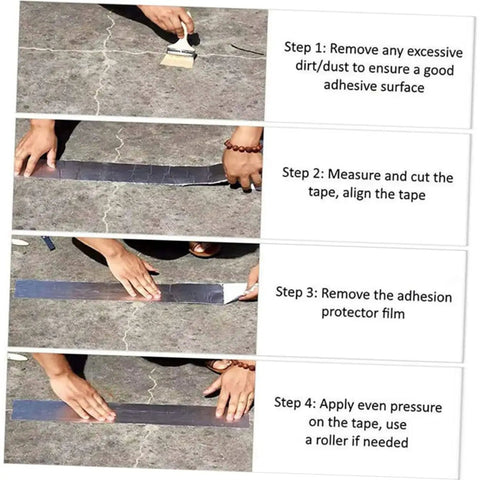 Step 1: Remove any excessive dirt/dust to ensure a good adhesive surface

Step 2: Measure and cut the tape, align the tape

Step 3: Remove the adhesion protector film

Step 4: Apply even pressure on the tape, use a roller if needed