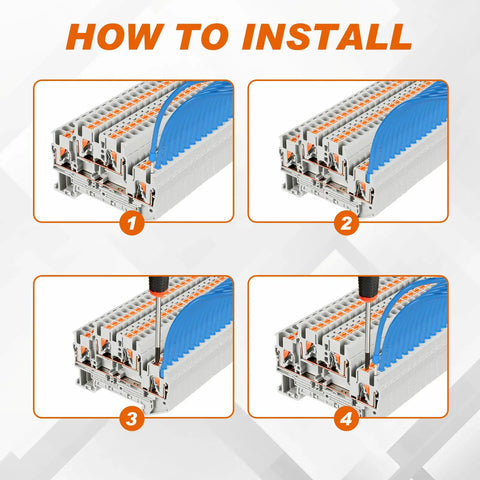 HOW TO INSTALL

1

2

3

4