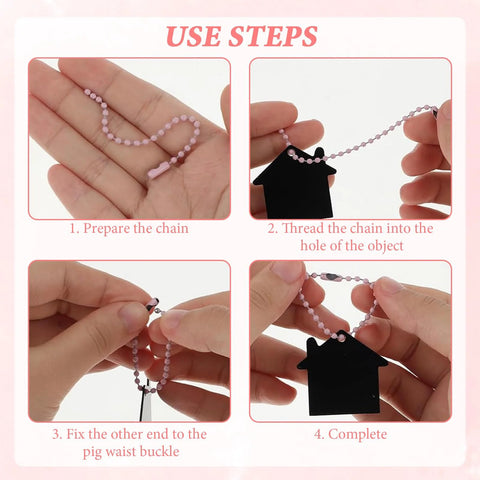 USE STEPS

1. Prepare the chain

2. Thread the chain into the hole of the object

3. Fix the other end to the pig waist buckle

4. Complete