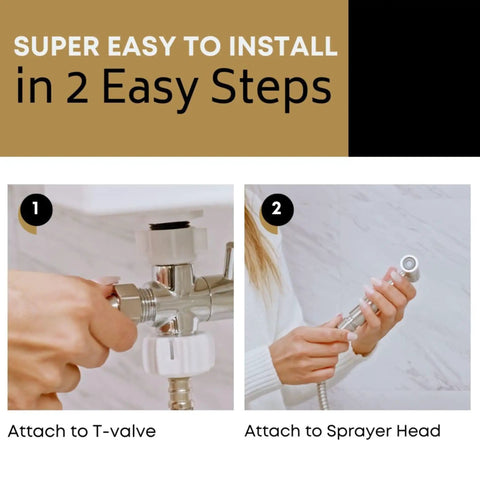 SUPER EASY TO INSTALL
in 2 Easy Steps

1

Attach to T-valve

2

Attach to Sprayer Head