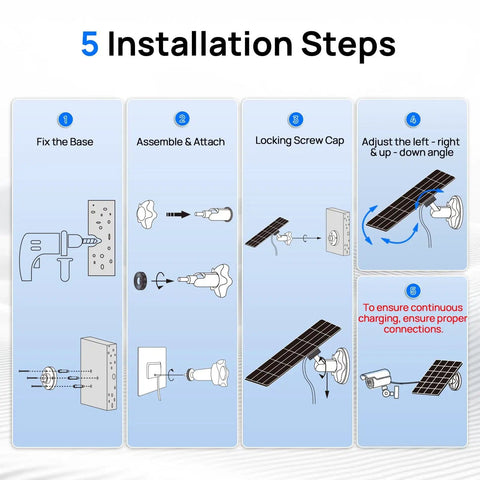 5 Installation Steps

1

Fix the Base

2

Assemble & Attach

3

Locking Screw Cap

4

Adjust the left - right & up - down angle

5

To ensure continuous charging, ensure proper connections.