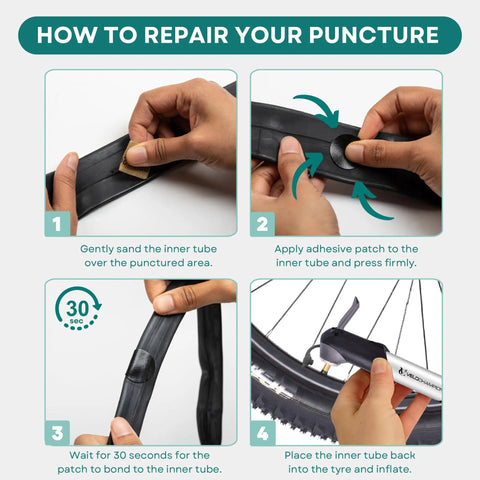 HOW TO REPAIR YOUR PUNCTURE

1

Gently sand the inner tube over the punctured area.

2

Apply adhesive patch to the inner tube and press firmly.

30 sec

3

Wait for 30 seconds for the patch to bond to the inner tube.

VELOCHAMPION

4

Place the inner tube back into the tyre and inflate.