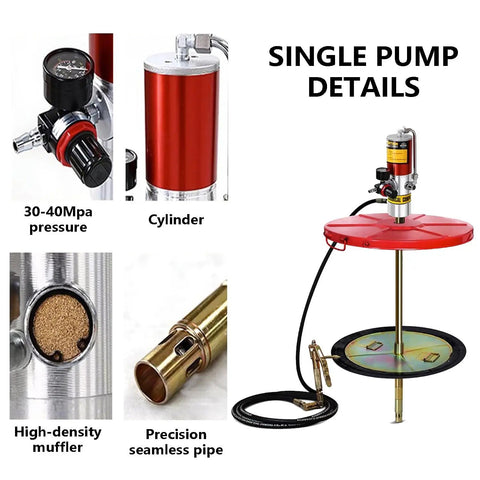 SINGLE PUMP DETAILS

30-40Mpa pressure

Cylinder

High-density muffler

Precision seamless pipe