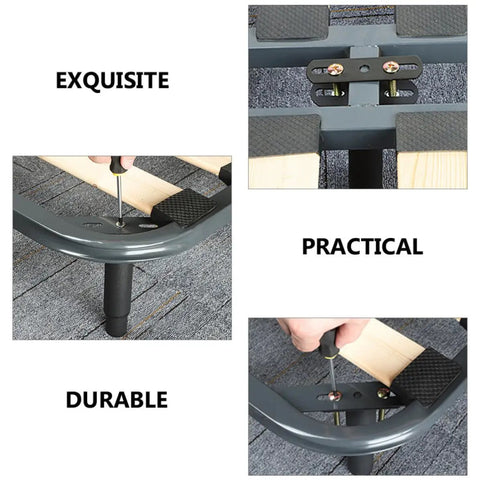 EXQUISITE

PRACTICAL

DURABLE