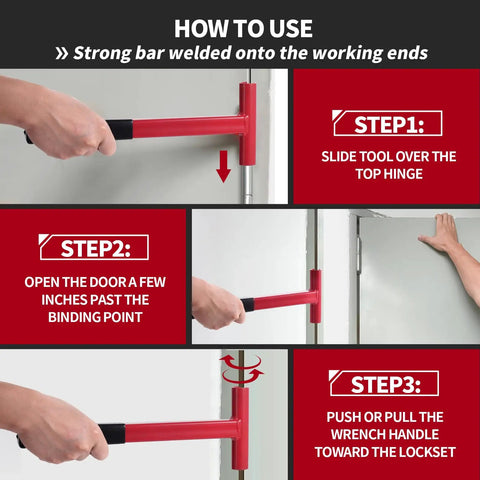 HOW TO USE
» Strong bar welded onto the working ends

STEP1:
SLIDE TOOL OVER THE TOP HINGE

STEP2:
OPEN THE DOOR A FEW INCHES PAST THE BINDING POINT

STEP3:
PUSH OR PULL THE WRENCH HANDLE TOWARD THE LOCKSET