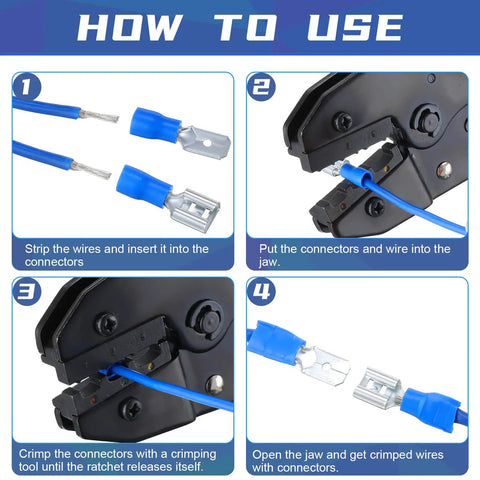 HOW TO USE

1

Strip the wires and insert it into the connectors

2

Put the connectors and wire into the jaw.

3

Crimp the connectors with a crimping tool until the ratchet releases itself.

4

Open the jaw and get crimped wires with connectors.