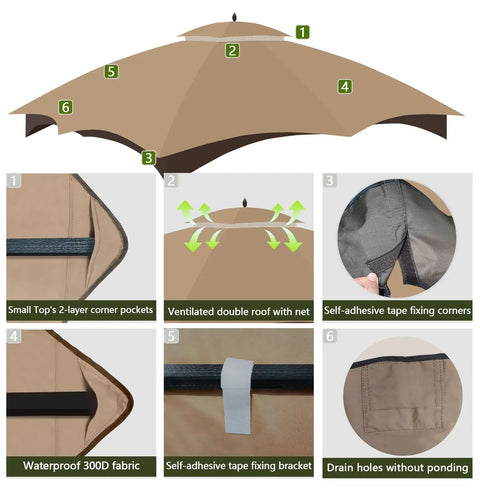 1
2
5
4
6
3

1
Small Top's 2-layer corner pockets

2
Ventilated double roof with net

3
Self-adhesive tape fixing corners

4
Waterproof 300D fabric

5
Self-adhesive tape fixing bracket

6
Drain holes without ponding