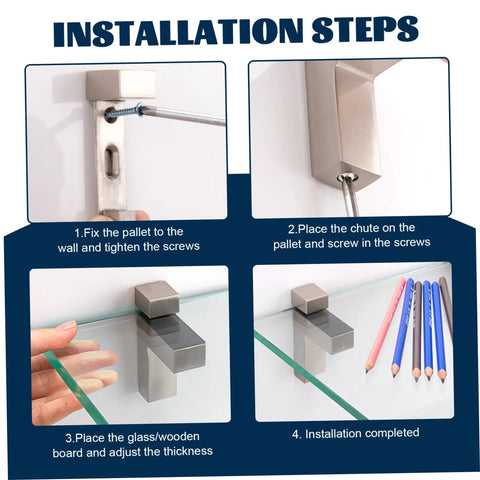 INSTALLATION STEPS

1.Fix the pallet to the wall and tighten the screws

2.Place the chute on the pallet and screw in the screws

3.Place the glass/wooden board and adjust the thickness

4. Installation completed