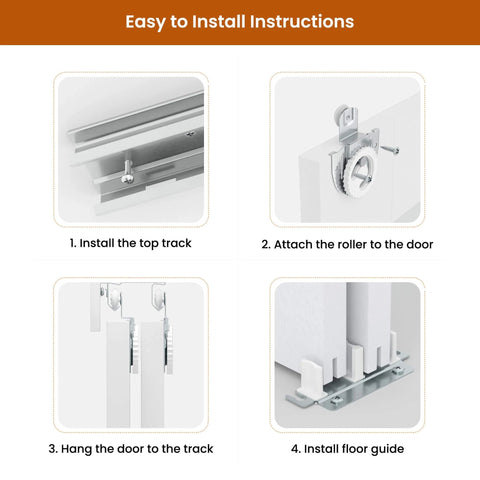 Easy to Install Instructions

1. Install the top track

2. Attach the roller to the door

3. Hang the door to the track

4. Install floor guide