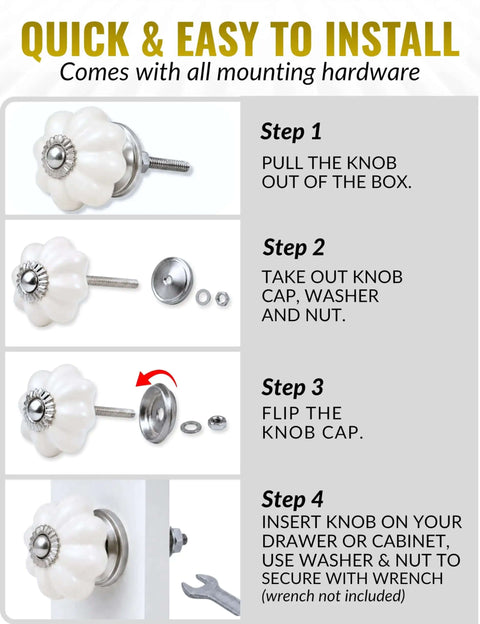 QUICK & EASY TO INSTALL
Comes with all mounting hardware

Step 1
PULL THE KNOB OUT OF THE BOX.

Step 2
TAKE OUT KNOB CAP, WASHER AND NUT.

Step 3
FLIP THE KNOB CAP.

Step 4
INSERT KNOB ON YOUR DRAWER OR CABINET, USE WASHER & NUT TO SECURE WITH WRENCH
(wrench not included)