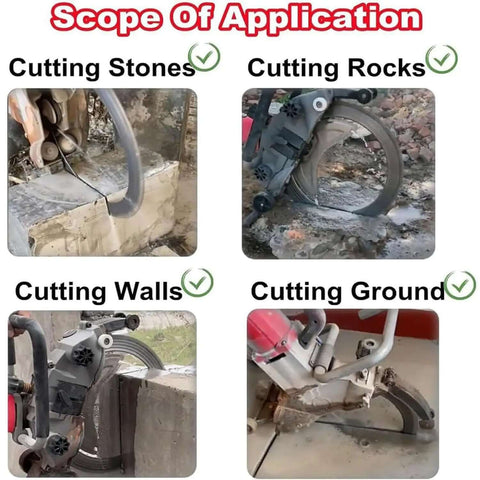 Scope Of Application

Cutting Stones

Cutting Rocks

Cutting Walls

Cutting Ground