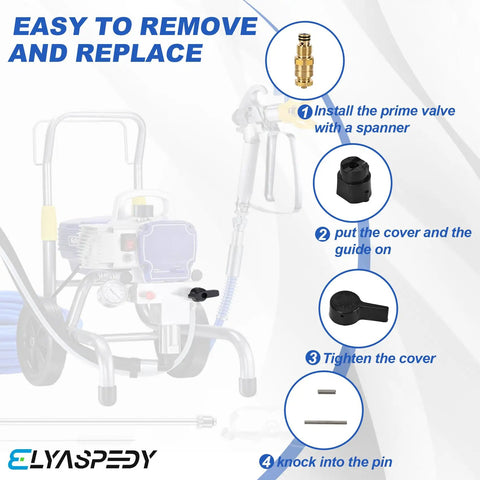 EASY TO REMOVE AND REPLACE

1 Install the prime valve with a spanner

2 put the cover and the guide on

3 Tighten the cover

4 knock into the pin

ELYASPEDY