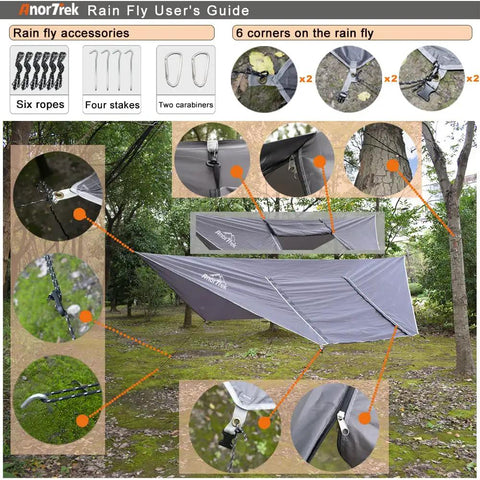 AnorTrek Rain Fly User's Guide

Rain fly accessories

Six ropes

Four stakes

Two carabiners

6 corners on the rain fly

x2

x2

x2

AnorTrek

AnorTrek