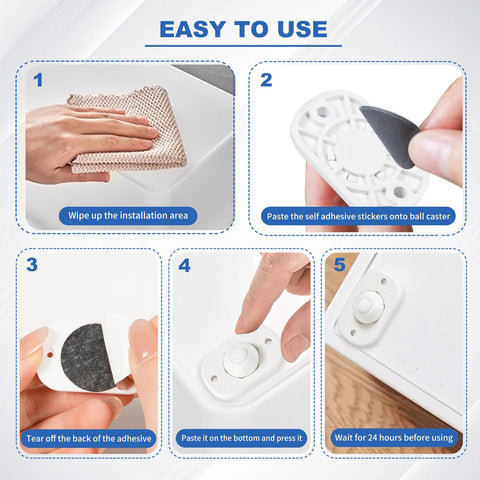 EASY TO USE

1

Wipe up the installation area

2

Paste the self adhesive stickers onto ball caster

3

Tear off the back of the adhesive

4

Paste it on the bottom and press it

5

Wait for 24 hours before using