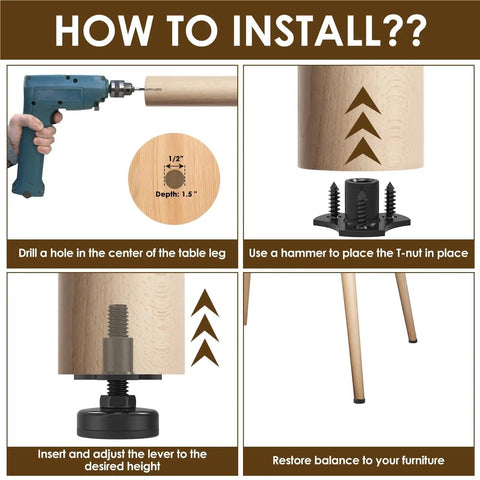 HOW TO INSTALL??

1/2"

Depth: 1.5 "

Drill a hole in the center of the table leg

Use a hammer to place the T-nut in place

Insert and adjust the lever to the desired height

Restore balance to your furniture