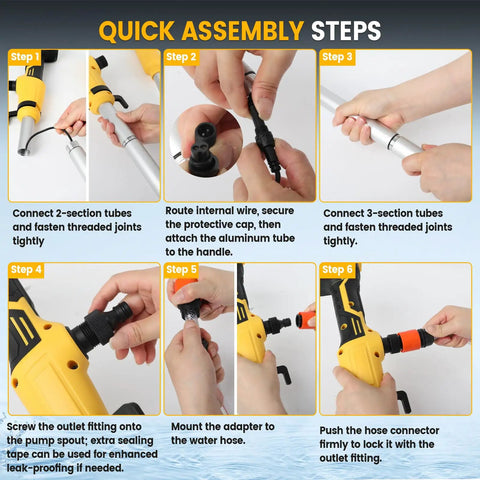 QUICK ASSEMBLY STEPS

Step 1

Connect 2-section tubes and fasten threaded joints tightly

Step 2

Route internal wire, secure the protective cap, then attach the aluminum tube to the handle.

Step 3

Connect 3-section tubes and fasten threaded joints tightly.

Step 4

Screw the outlet fitting onto the pump spout; extra sealing tape can be used for enhanced leak-proofing if needed.

Step 5

Mount the adapter to the water hose.

Step 6

Push the hose connector firmly to lock it with the outlet fitting.