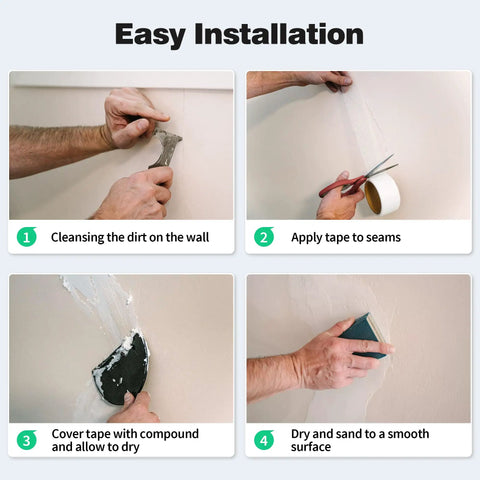 Easy Installation

1 Cleansing the dirt on the wall

2 Apply tape to seams

3 Cover tape with compound and allow to dry

4 Dry and sand to a smooth surface