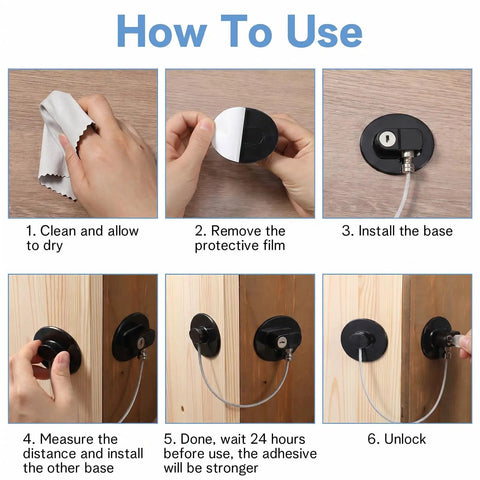 How To Use

1. Clean and allow to dry

2. Remove the protective film

3. Install the base

4. Measure the distance and install the other base

5. Done, wait 24 hours before use, the adhesive will be stronger

6. Unlock