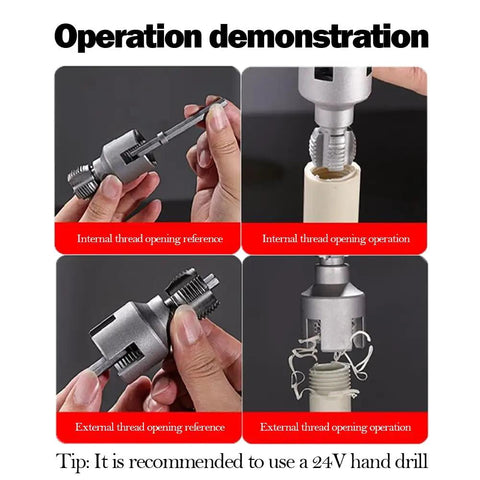 Operation demonstration

Internal thread opening reference

Internal thread opening operation

External thread opening reference

External thread opening operation

Tip: It is recommended to use a 24V hand drill