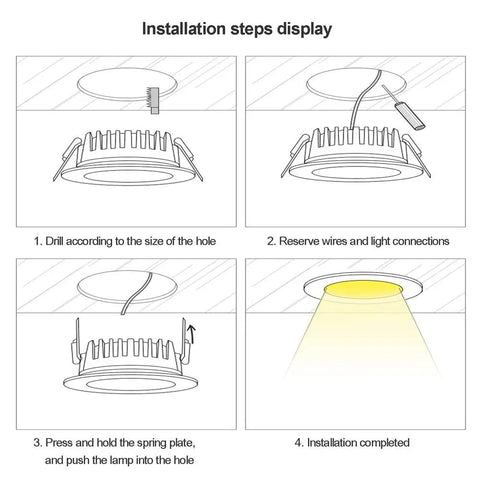 Installation steps display

1. Drill according to the size of the hole

2. Reserve wires and light connections

3. Press and hold the spring plate, and push the lamp into the hole

4. Installation completed