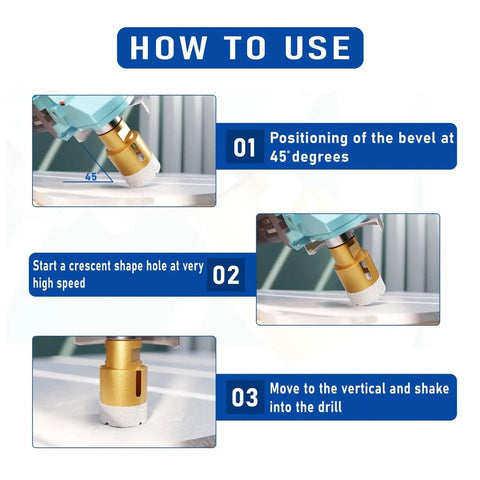 HOW TO USE

45°

01 Positioning of the bevel at 45°degrees

Start a crescent shape hole at very high speed 02

03 Move to the vertical and shake into the drill