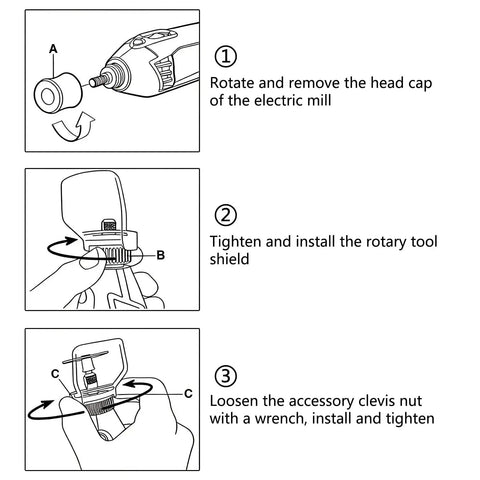 A

①
Rotate and remove the head cap of the electric mill

B

②
Tighten and install the rotary tool shield

C

C

③
Loosen the accessory clevis nut with a wrench, install and tighten