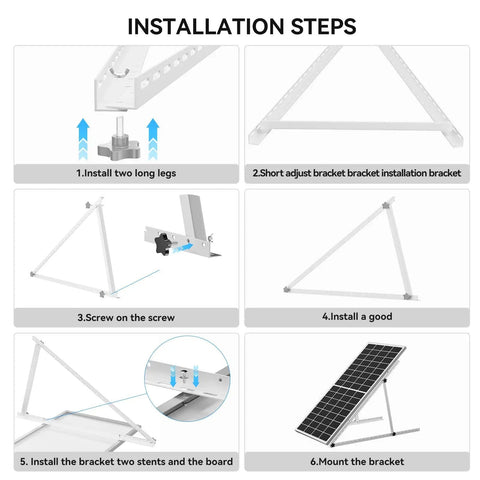 INSTALLATION STEPS

1.Install two long legs

2.Short adjust bracket bracket installation bracket

3.Screw on the screw

4.Install a good

5. Install the bracket two stents and the board

6.Mount the bracket